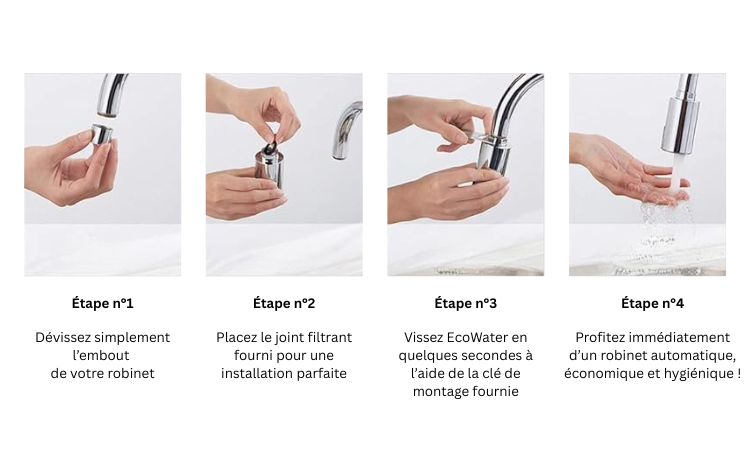 Étape n°1

Dévissez simplement l'embout de votre robinet

Étape n°2

Placez le joint filtrant fourni pour une installation parfaite

Étape n°3

Vissez EcoWater en quelques secondes à l'aide de la clé de montage fournie

Étape n°4

Profitez immédiatement d'un robinet automatique, économique et hygiénique !